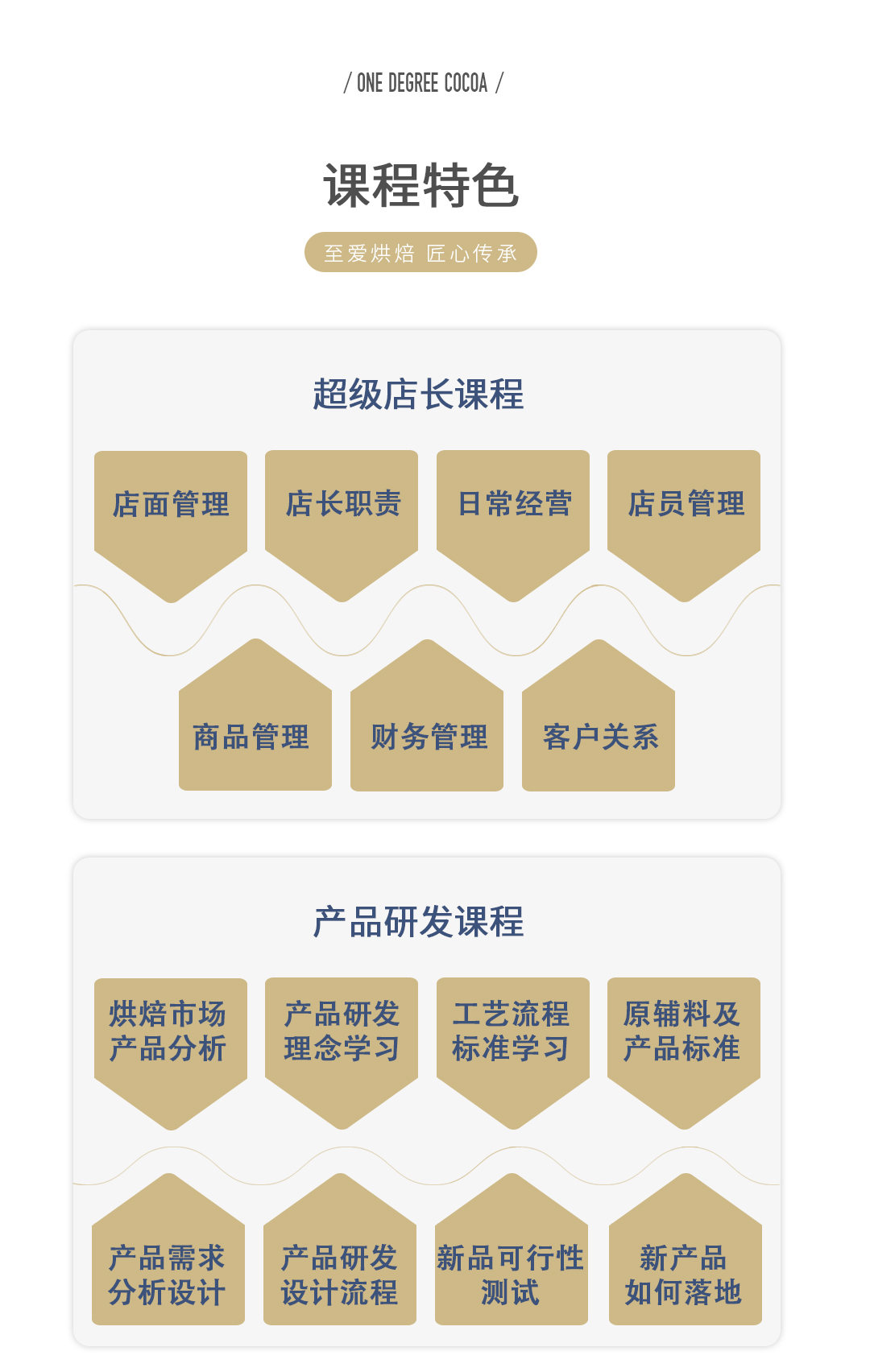 / ONE DEGREE COCOA /

课程特色

至爱烘焙 匠心传承

超级店长课程

店面管理

店长职责

日常经营

店员管理

商品管理

财务管理

客户关系

产品研发课程

烘焙市场产品分析

产品研发理念学习

工艺流程标准学习

原辅料及产品标准

产品需求分析设计

产品研发设计流程

新品可行性测试

新产品如何落地